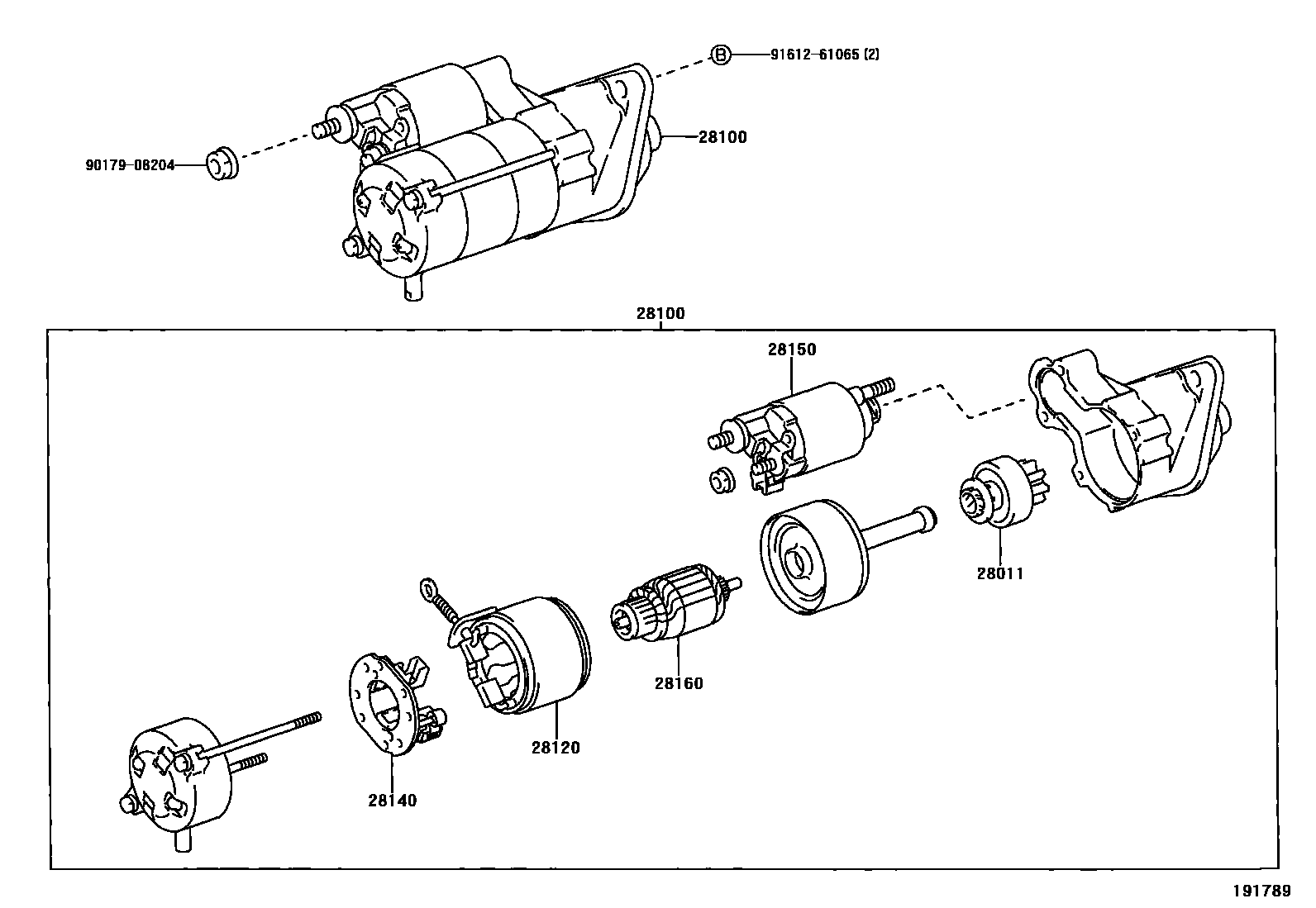 B 91612-61065 (2)

28100

90179-08204

28100

28150

28011

28160

28120

28140

191789